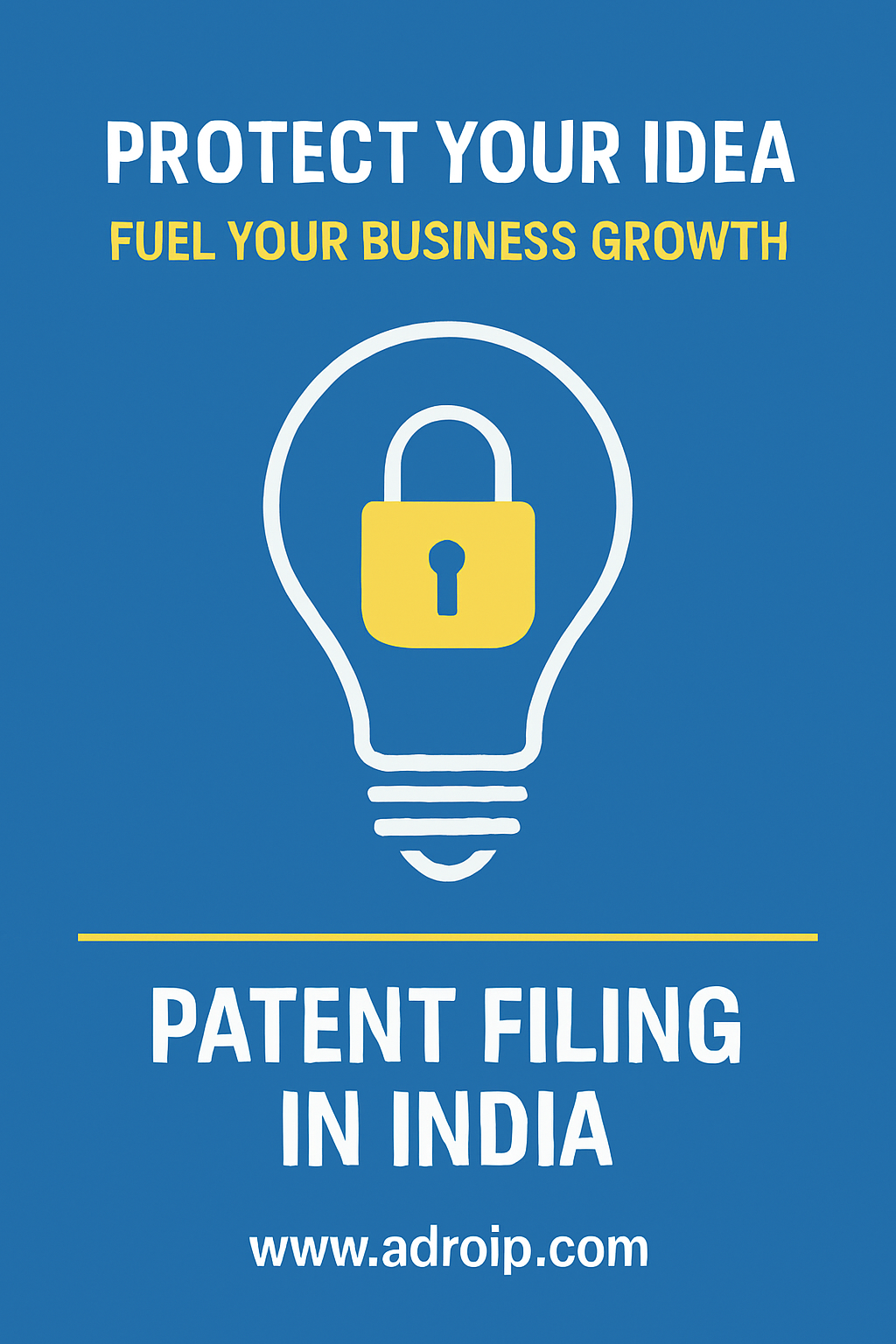 PROTECT YOUR IDEA
FUEL YOUR BUSINESS GROWTH

PATENT FILING IN INDIA

www.adroip.com